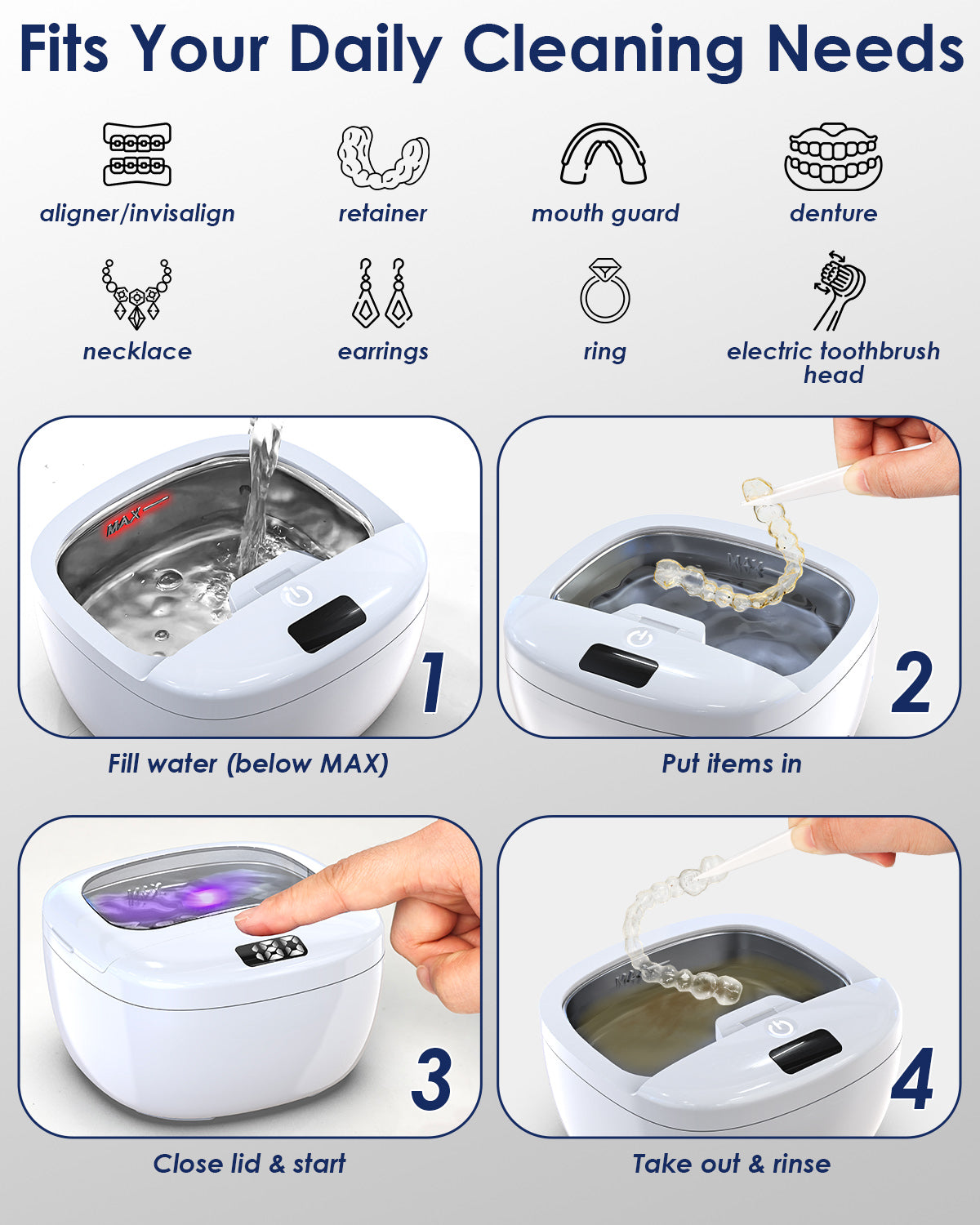 Fits Your Daily Cleaning Needs

aligner/invisalign

retainer

mouth guard

denture

necklace

earrings

ring

electric toothbrush head

MAX

1

Fill water (below MAX)

MAX

2

Put items in

MAX

3

Close lid & start

MAX

4

Take out & rinse