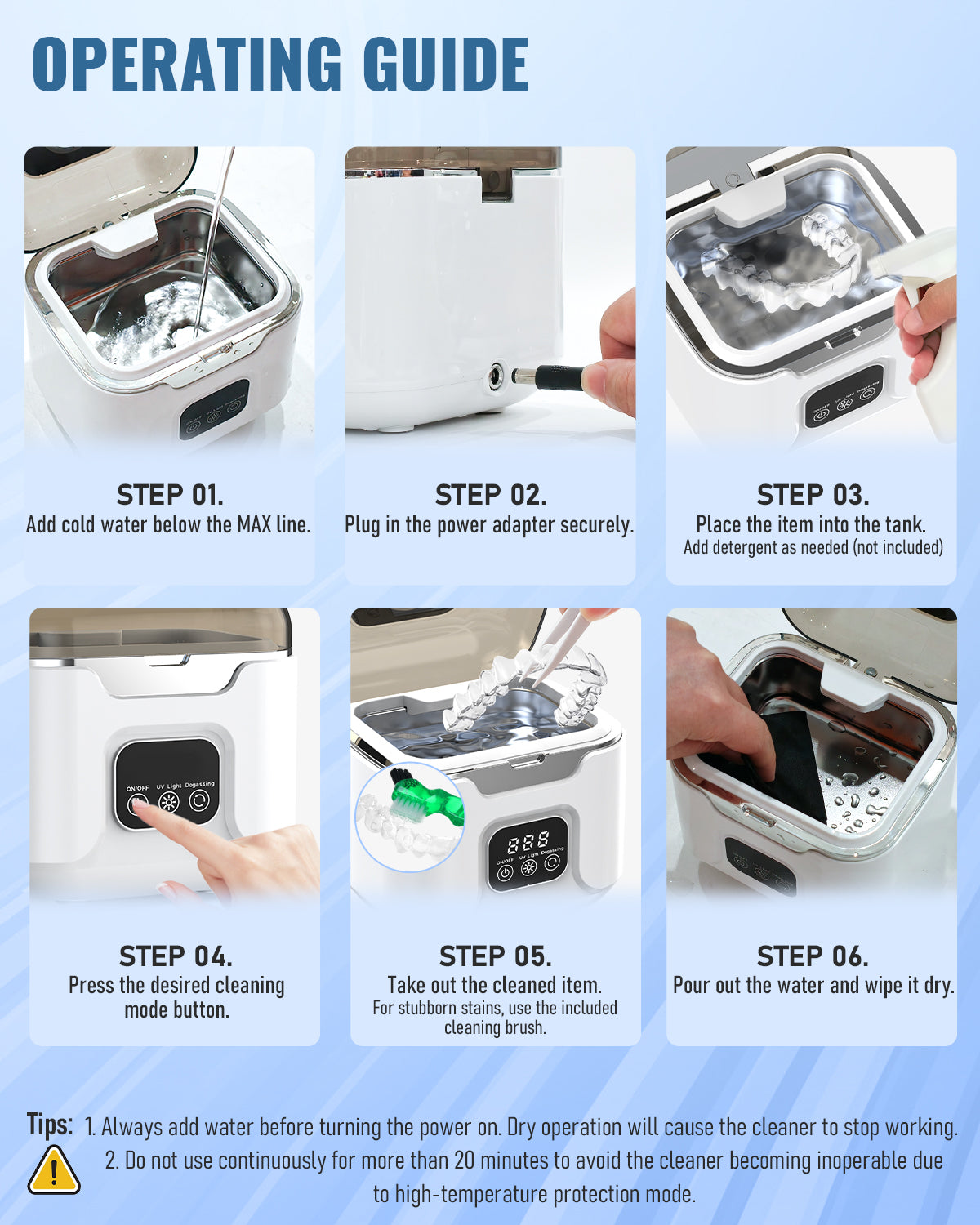 OPERATING GUIDE

ON/OFF UV Light Degassing

STEP 01.
Add cold water below the MAX line.

STEP 02.
Plug in the power adapter securely.

ON/OFF UV Light Degassing

STEP 03.
Place the item into the tank.
Add detergent as needed (not included)

ON/OFF UV Light Degassing

STEP 04.
Press the desired cleaning mode button.

888
ON/OFF UV Light Degassing

STEP 05.
Take out the cleaned item.
For stubborn stains, use the included cleaning brush.

STEP 06.
Pour out the water and wipe it dry.

Tips: 1. Always add water before turning the power on. Dry operation will cause the cleaner to stop working.
2. Do not use continuously for more than 20 minutes to avoid the cleaner becoming inoperable due to high-temperature protection mode.